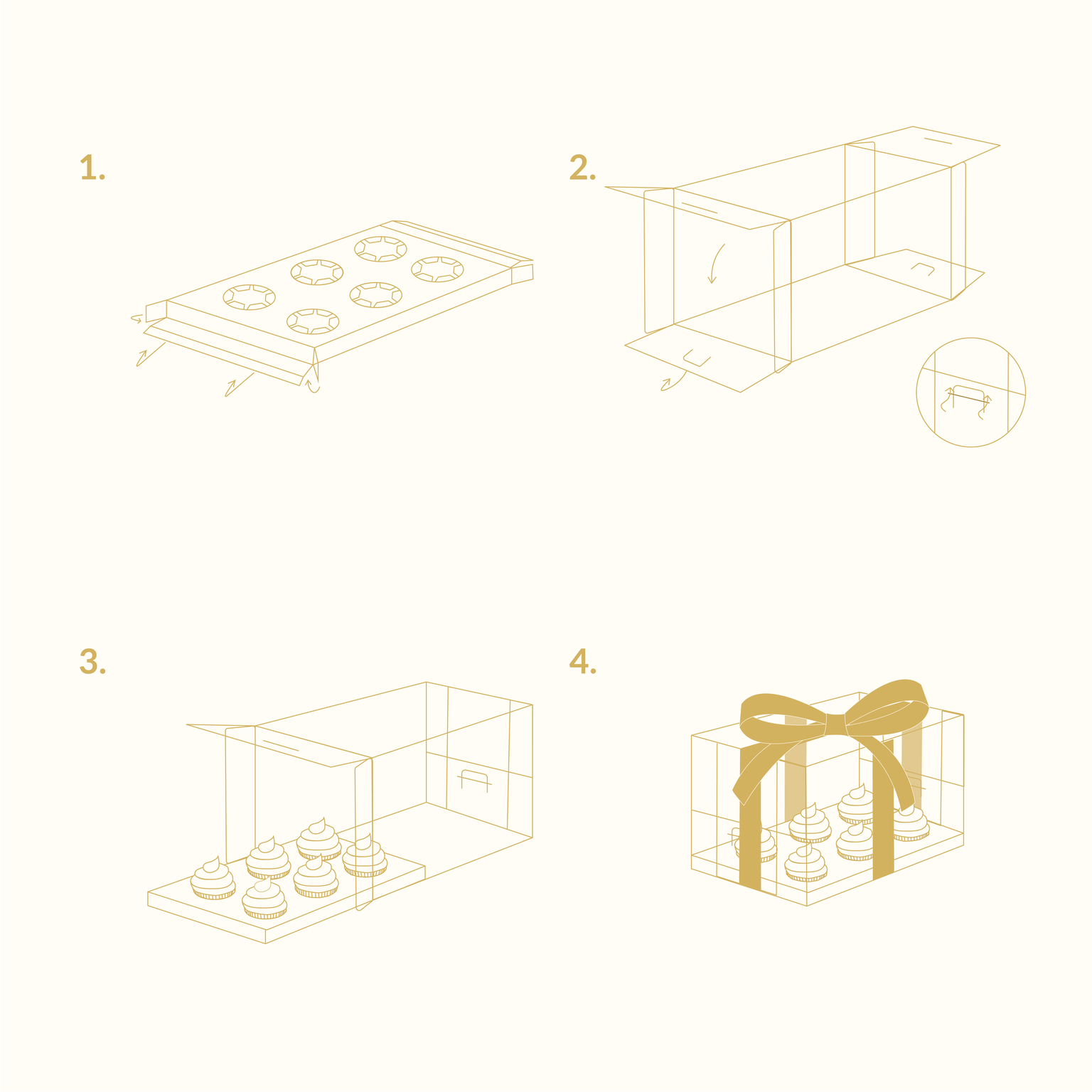 1.

2.

3.

4.